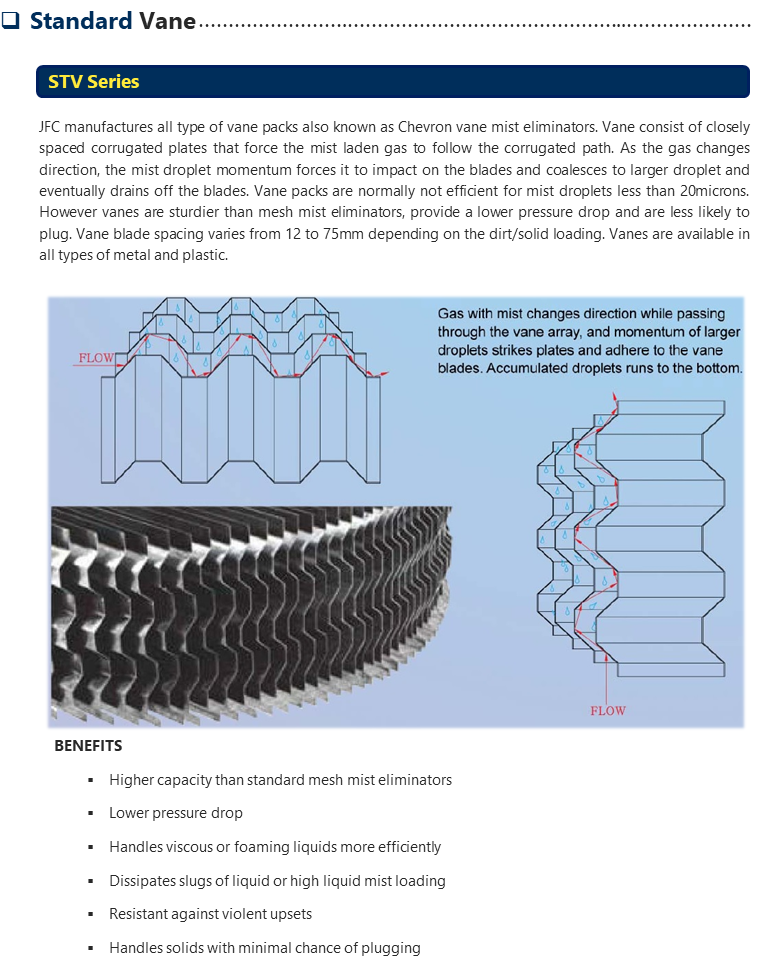 ❑ Standard Vane

STV Series

JFC manufactures all type of vane packs also known as Chevron vane mist eliminators. Vane consist of closely spaced corrugated plates that force the mist laden gas to follow the corrugated path. As the gas changes direction, the mist droplet momentum forces it to impact on the blades and coalesces to larger droplet and eventually drains off the blades. Vane packs are normally not efficient for mist droplets less than 20microns. However vanes are sturdier than mesh mist eliminators, provide a lower pressure drop and are less likely to plug. Vane blade spacing varies from 12 to 75mm depending on the dirt/solid loading. Vanes are available in all types of metal and plastic.

FLOW

Gas with mist changes direction while passing through the vane array, and momentum of larger droplets strikes plates and adhere to the vane blades. Accumulated droplets runs to the bottom.

FLOW

BENEFITS

▪ Higher capacity than standard mesh mist eliminators
▪ Lower pressure drop
▪ Handles viscous or foaming liquids more efficiently
▪ Dissipates slugs of liquid or high liquid mist loading
▪ Resistant against violent upsets
▪ Handles solids with minimal chance of plugging