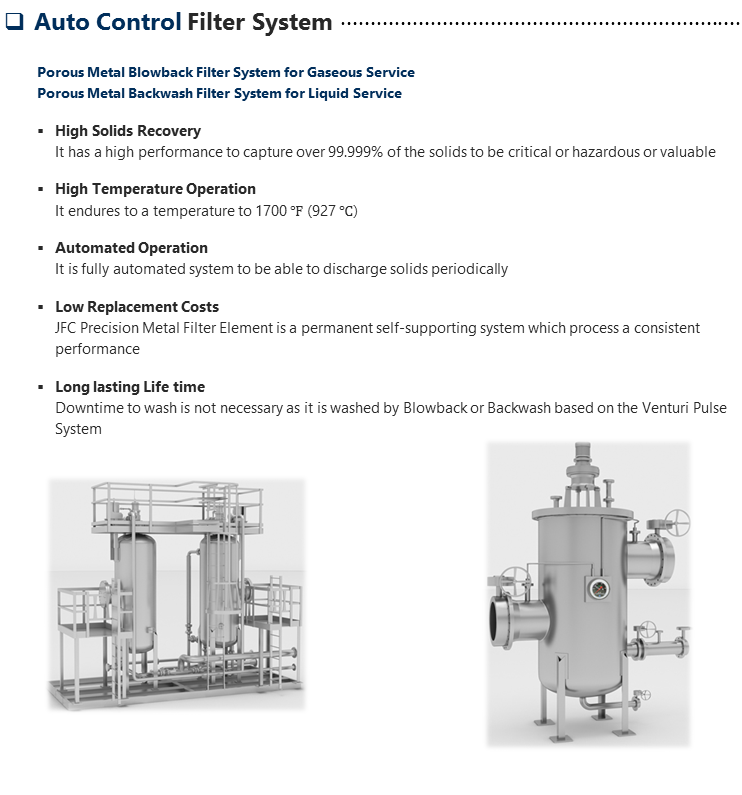 ❑ Auto Control Filter System

Porous Metal Blowback Filter System for Gaseous Service
Porous Metal Backwash Filter System for Liquid Service

▪ High Solids Recovery
It has a high performance to capture over 99.999% of the solids to be critical or hazardous or valuable

▪ High Temperature Operation
It endures to a temperature to 1700 ℉ (927 ℃)

▪ Automated Operation
It is fully automated system to be able to discharge solids periodically

▪ Low Replacement Costs
JFC Precision Metal Filter Element is a permanent self-supporting system which process a consistent performance

▪ Long lasting Life time
Downtime to wash is not necessary as it is washed by Blowback or Backwash based on the Venturi Pulse System