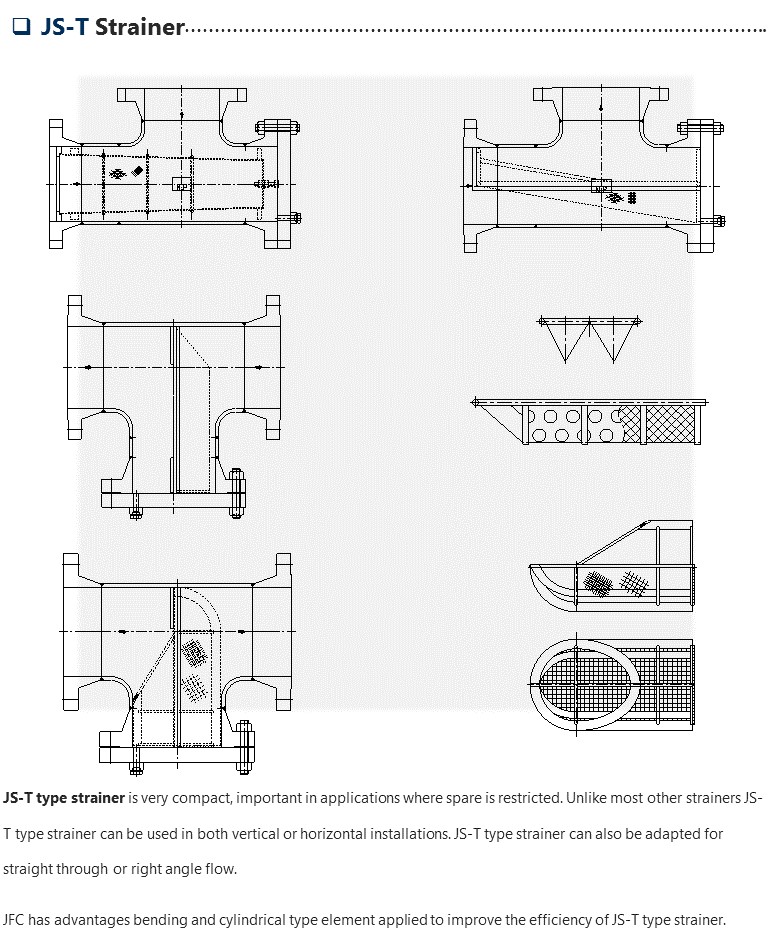 ❑ JS-T Strainer

JS-T type strainer is very compact, important in applications where spare is restricted. Unlike most other strainers JS-T type strainer can be used in both vertical or horizontal installations. JS-T type strainer can also be adapted for straight through or right angle flow.

JFC has advantages bending and cylindrical type element applied to improve the efficiency of JS-T type strainer.